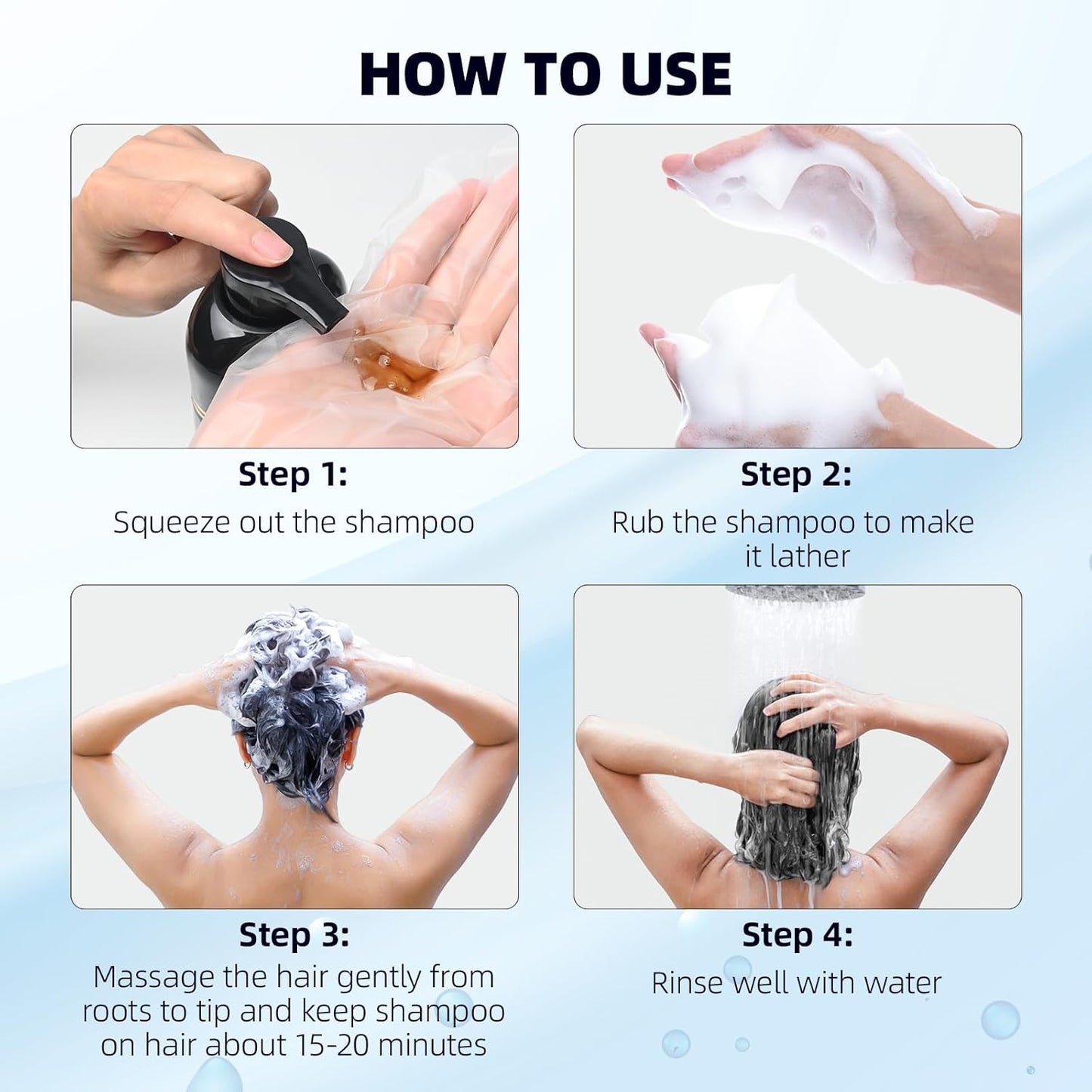 HOW TO USE

Step 1:
Squeeze out the shampoo

Step 2:
Rub the shampoo to make it lather

Step 3:
Massage the hair gently from roots to tip and keep shampoo on hair about 15-20 minutes

Step 4:
Rinse well with water